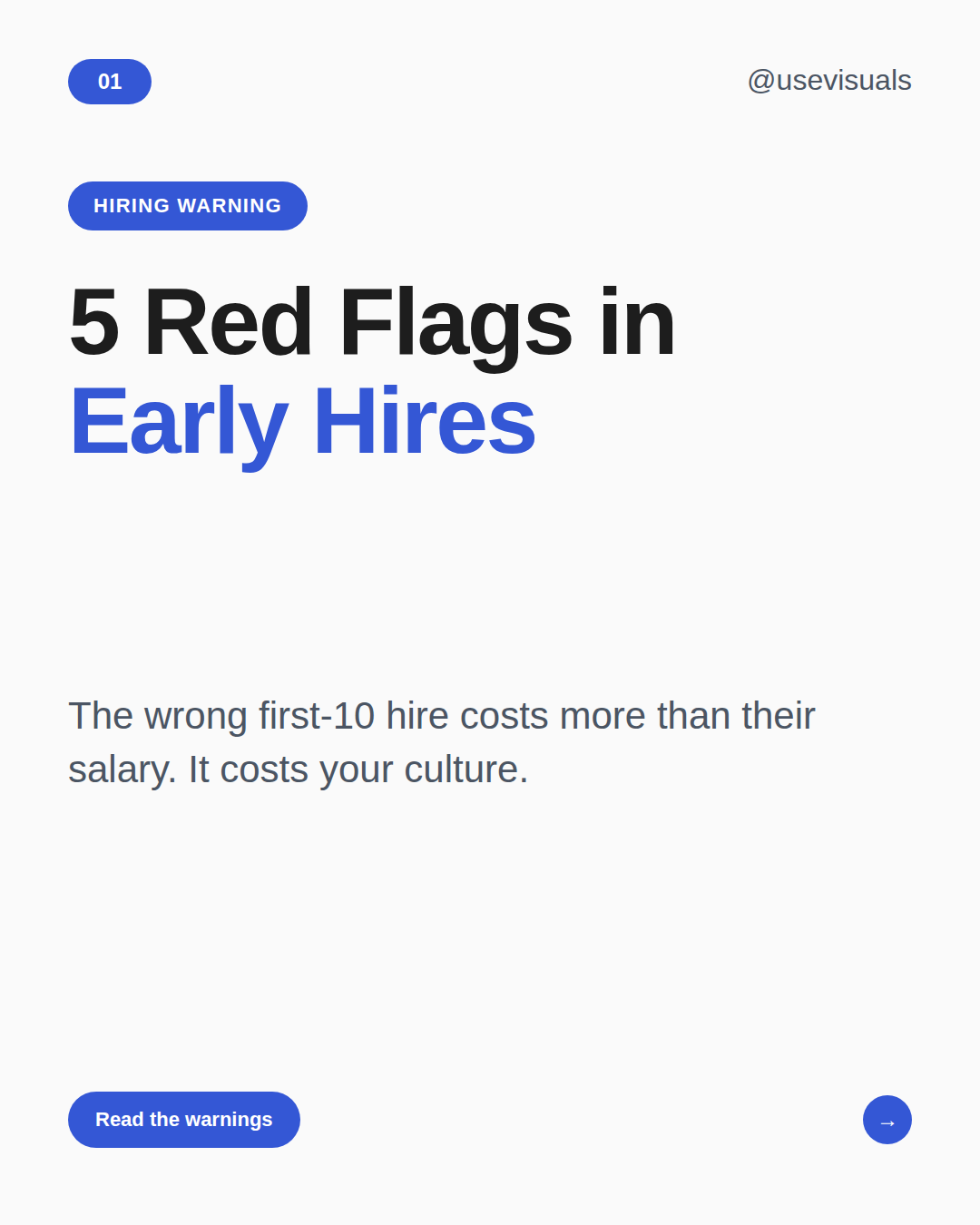 01

@usevisuals

HIRING WARNING

5 Red Flags in
Early Hires

The wrong first-10 hire costs more than their salary. It costs your culture.

Read the warnings

→