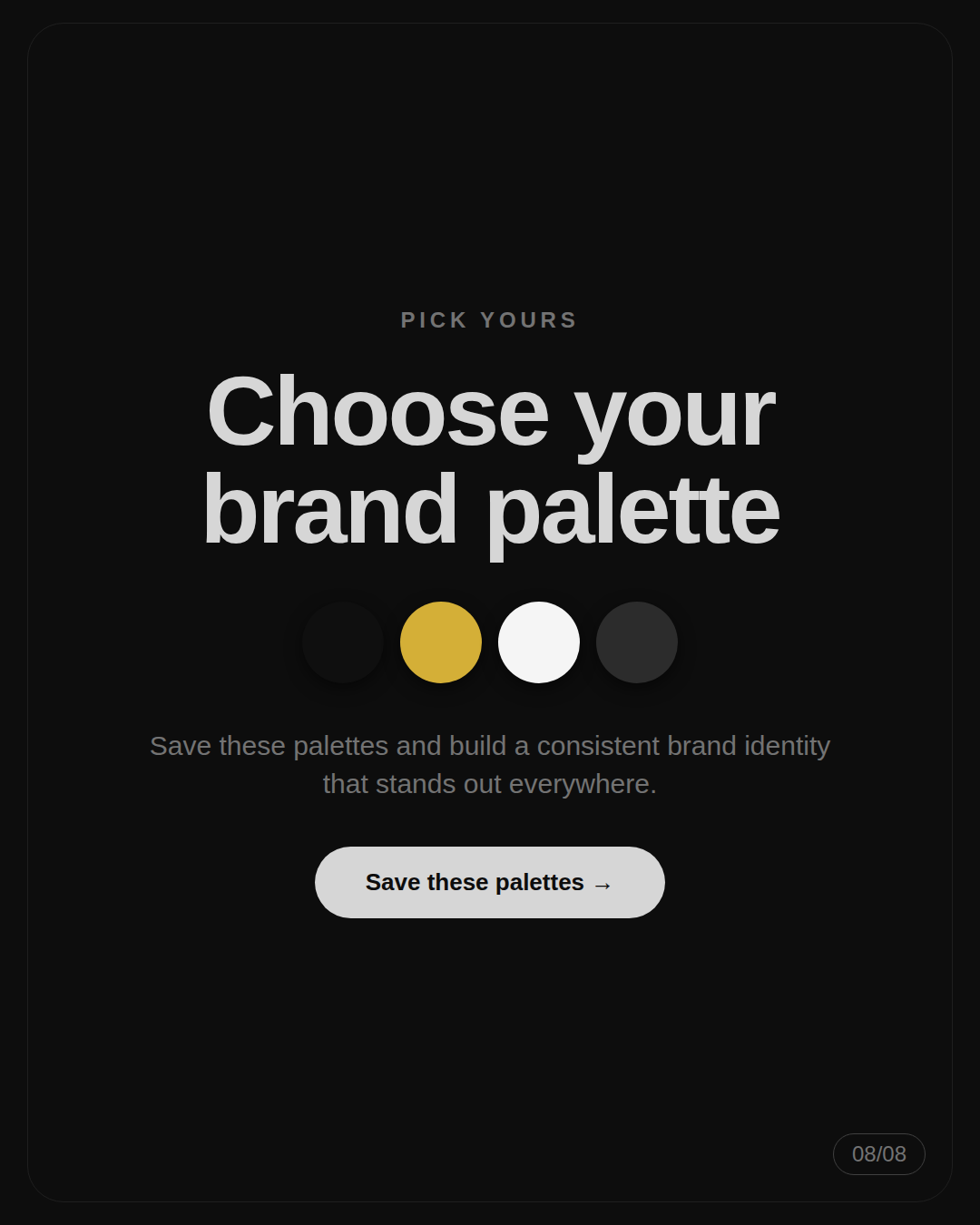 PICK YOURS

Choose your brand palette

Save these palettes and build a consistent brand identity that stands out everywhere.

Save these palettes →

08/08