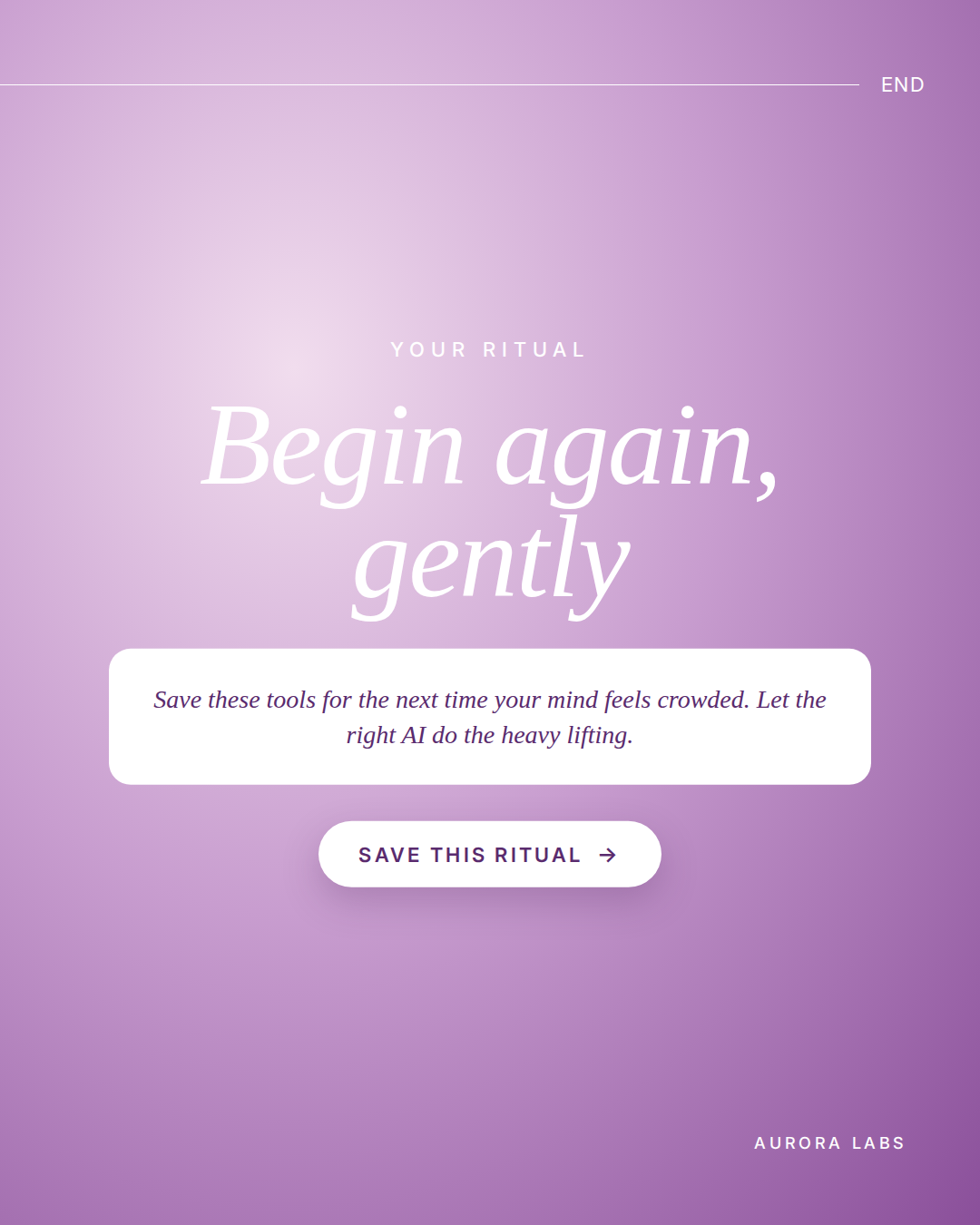 END

YOUR RITUAL

Begin again, gently

Save these tools for the next time your mind feels crowded. Let the right AI do the heavy lifting.

SAVE THIS RITUAL →

AURORA LABS